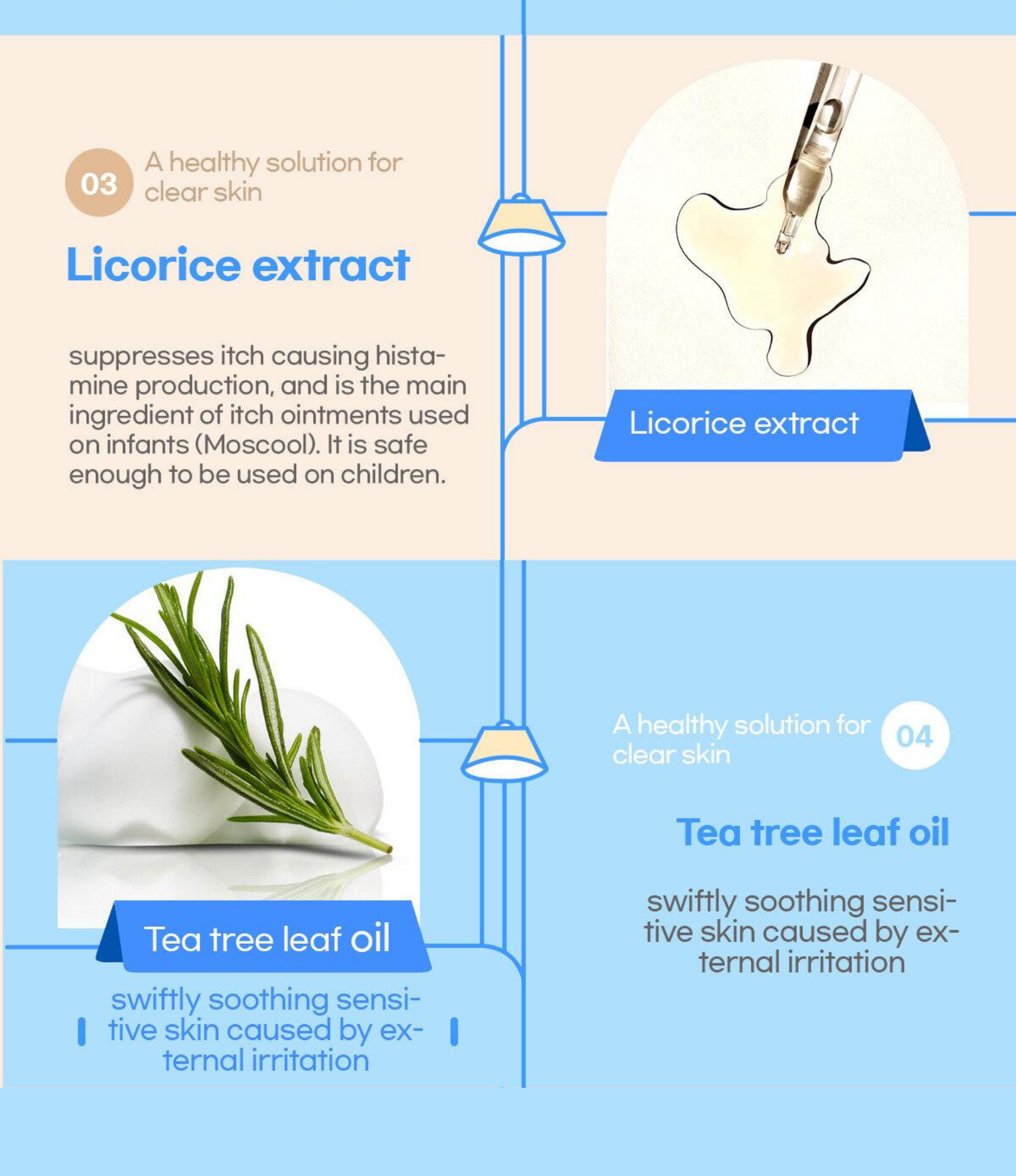 03 A healthy solution for clear skin

Licorice extract

suppresses itch causing histamine production, and is the main ingredient of itch ointments used on infants (Moscool). It is safe enough to be used on children.

Licorice extract

Tea tree leaf oil

swiftly soothing sensitive skin caused by external irritation

A healthy solution for clear skin 04

Tea tree leaf oil

swiftly soothing sensitive skin caused by external irritation